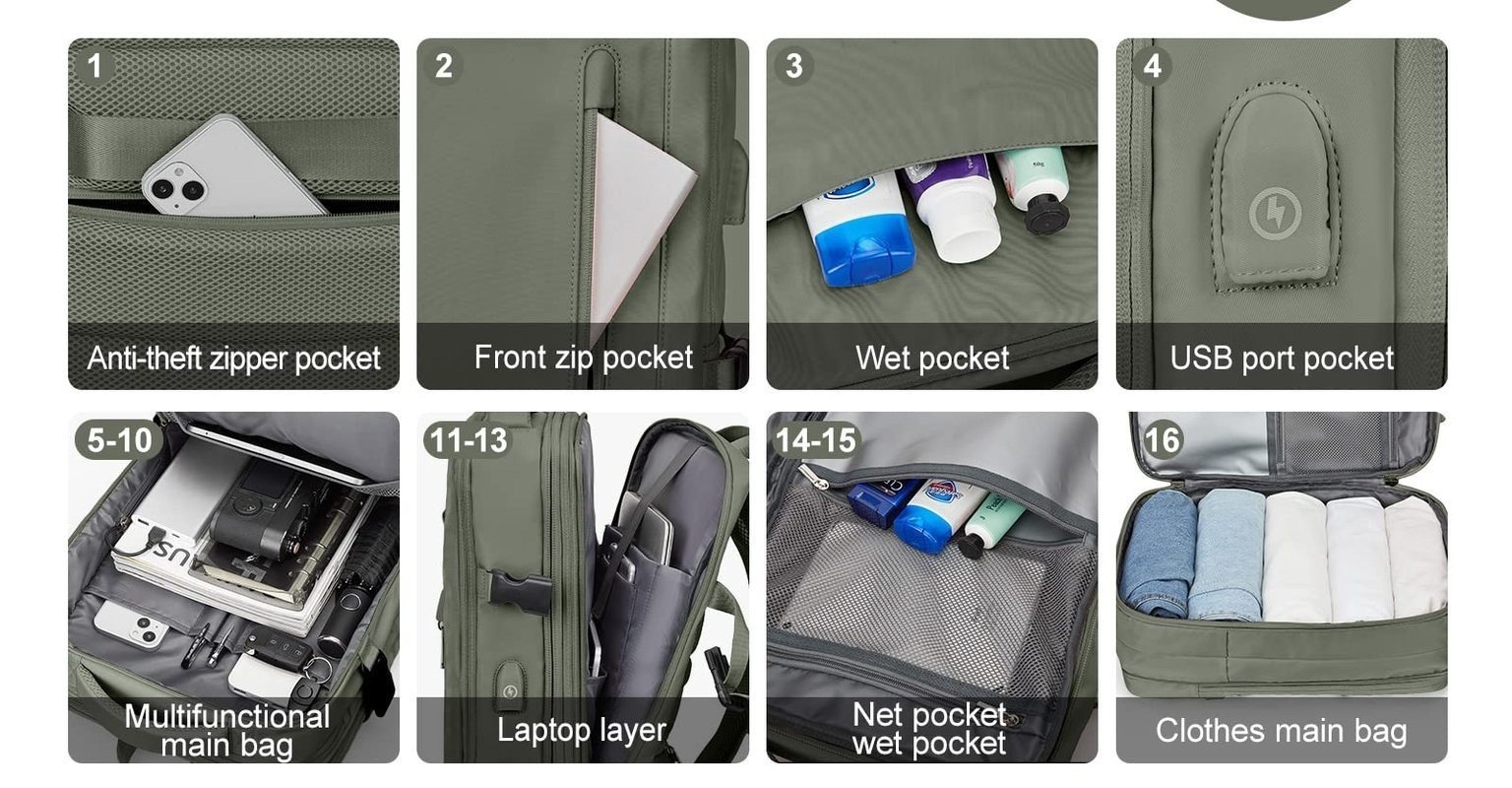 1
Anti-theft zipper pocket

2
Front zip pocket

3
Wet pocket

4
USB port pocket

5-10
Multifunctional main bag

11-13
Laptop layer

14-15
Net pocket wet pocket

16
Clothes main bag