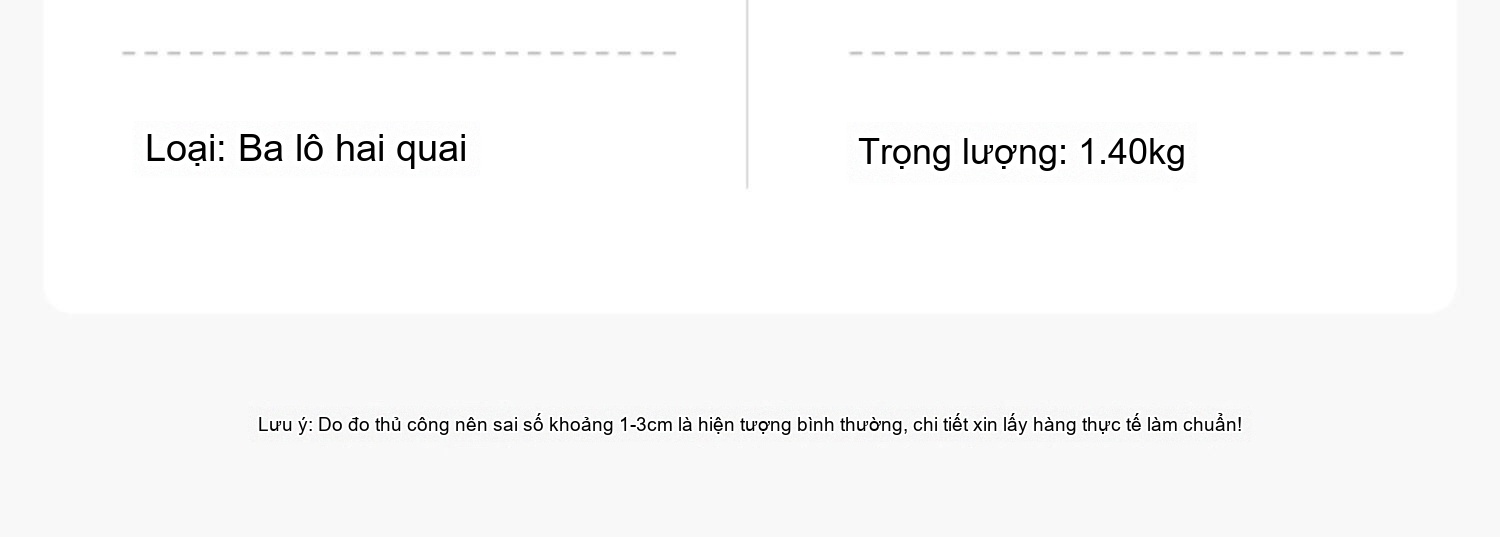 Loại: Ba lô hai quai

Trọng lượng: 1.40kg

Lưu ý: Do đo thủ công nên sai số khoảng 1-3cm là hiện tượng bình thường, chi tiết xin lấy hàng thực tế làm chuẩn!