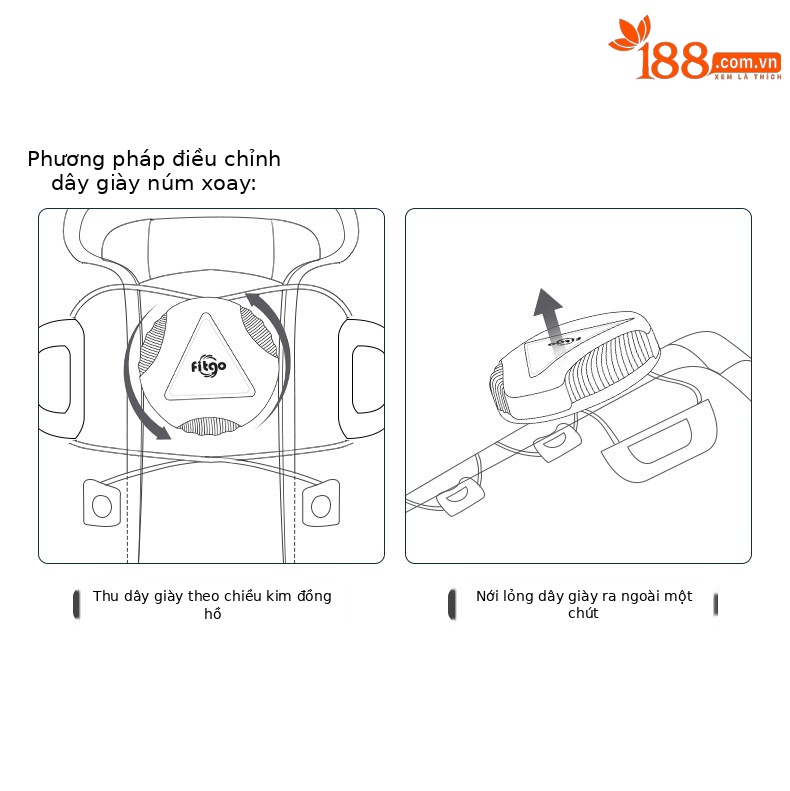 188.com.vn
XEM LÀ THÍCH

Phương pháp điều chỉnh dây giày núm xoay:

fitgo

Thu dây giày theo chiều kim đồng hồ

Nới lỏng dây giày ra ngoài một chút