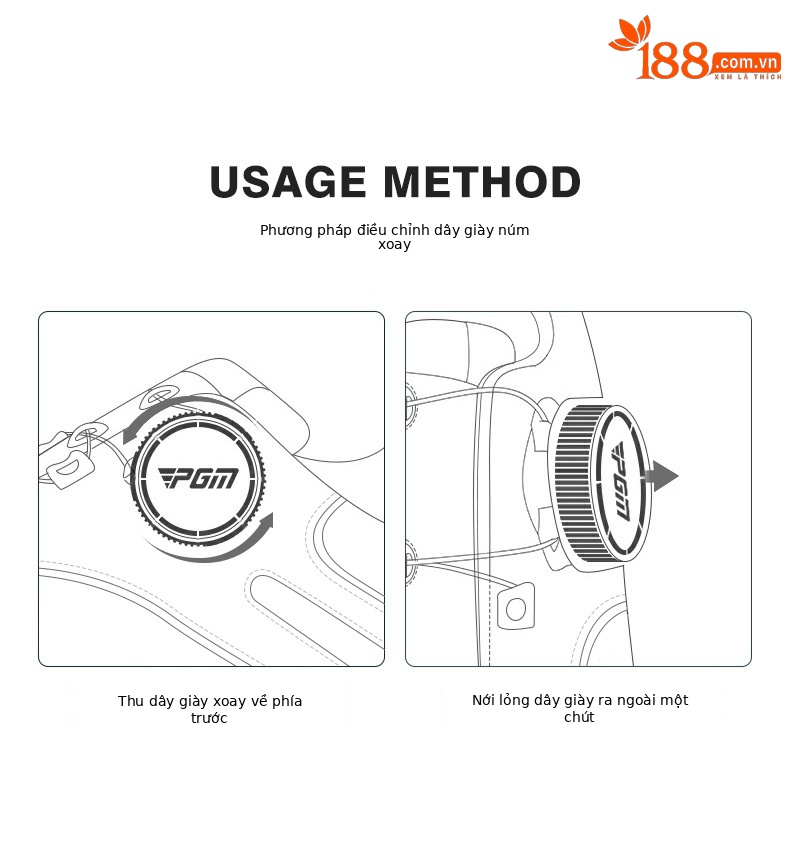 188.com.vn
XEM LÀ THÍCH

USAGE METHOD

Phương pháp điều chỉnh dây giày núm xoay

PGM

PGM

Thu dây giày xoay về phía trước

Nới lỏng dây giày ra ngoài một chút