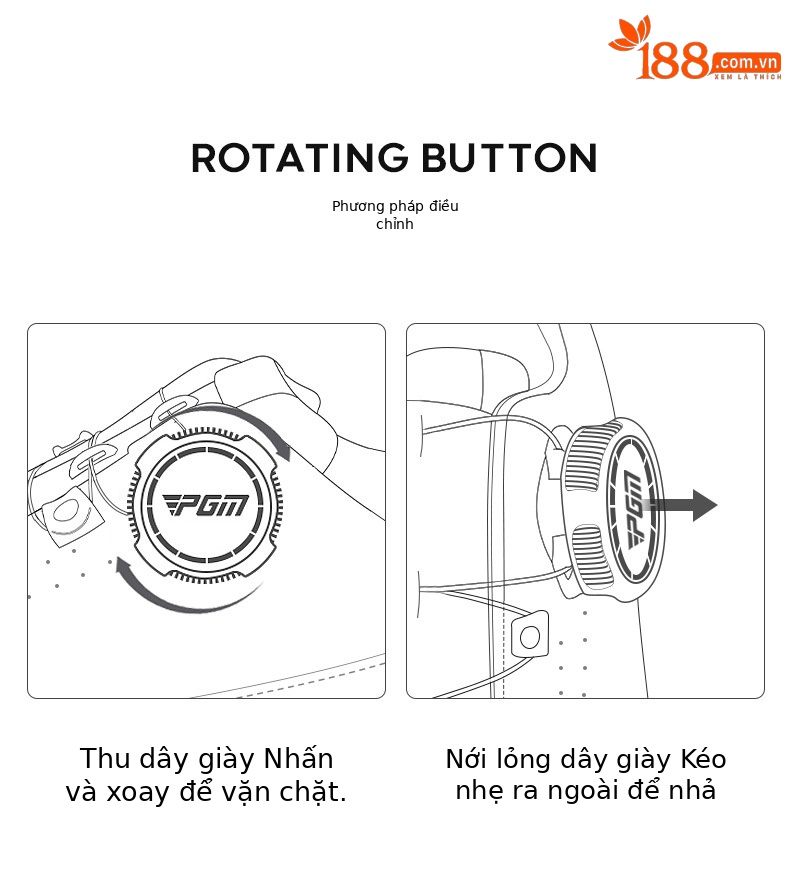 188.com.vn
XEM LÀ THÍCH

ROTATING BUTTON

Phương pháp điều chỉnh

PGM

PGM

Thu dây giày Nhấn và xoay để vặn chặt.

Nới lỏng dây giày Kéo nhẹ ra ngoài để nhả